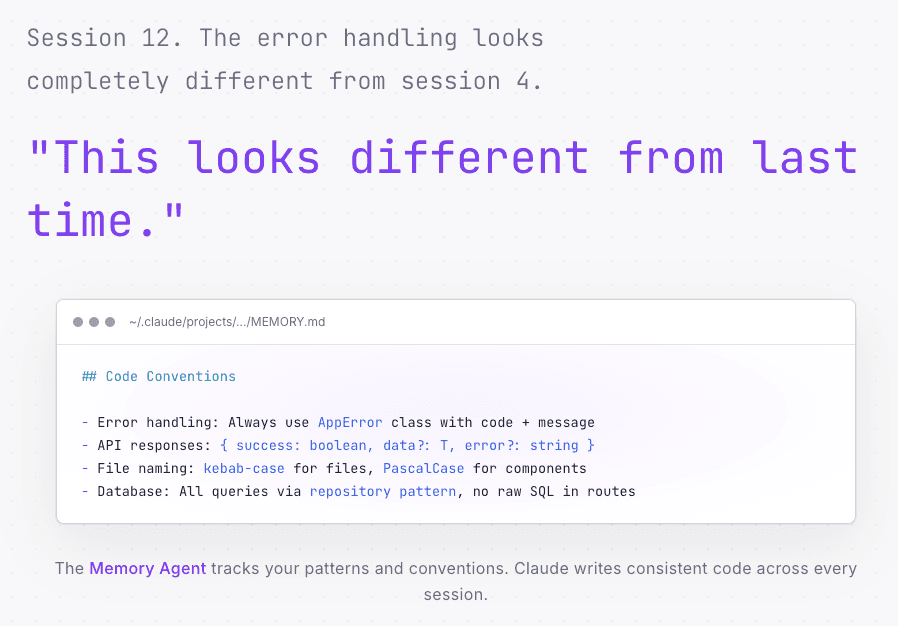 Session 12. The error handling looks completely different from session 4.

"This looks different from last time."

~/.claude/projects/.../MEMORY.md

## Code Conventions

- Error handling: Always use AppError class with code + message
- API responses: { success: boolean, data?: T, error?: string }
- File naming: kebab-case for files, PascalCase for components
- Database: All queries via repository pattern, no raw SQL in routes

The Memory Agent tracks your patterns and conventions. Claude writes consistent code across every session.