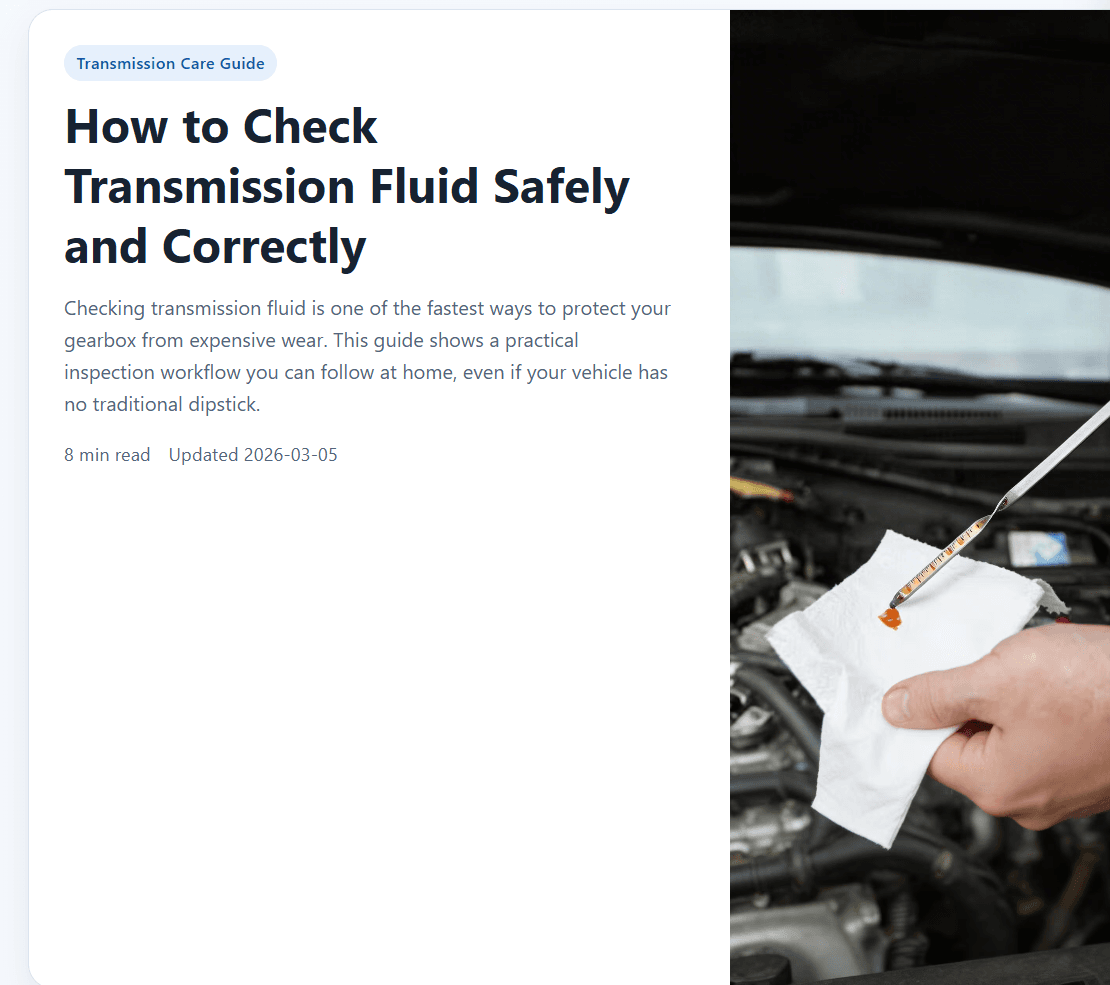 Transmission Care Guide

How to Check Transmission Fluid Safely and Correctly

Checking transmission fluid is one of the fastest ways to protect your gearbox from expensive wear. This guide shows a practical inspection workflow you can follow at home, even if your vehicle has no traditional dipstick.

8 min read Updated 2026-03-05