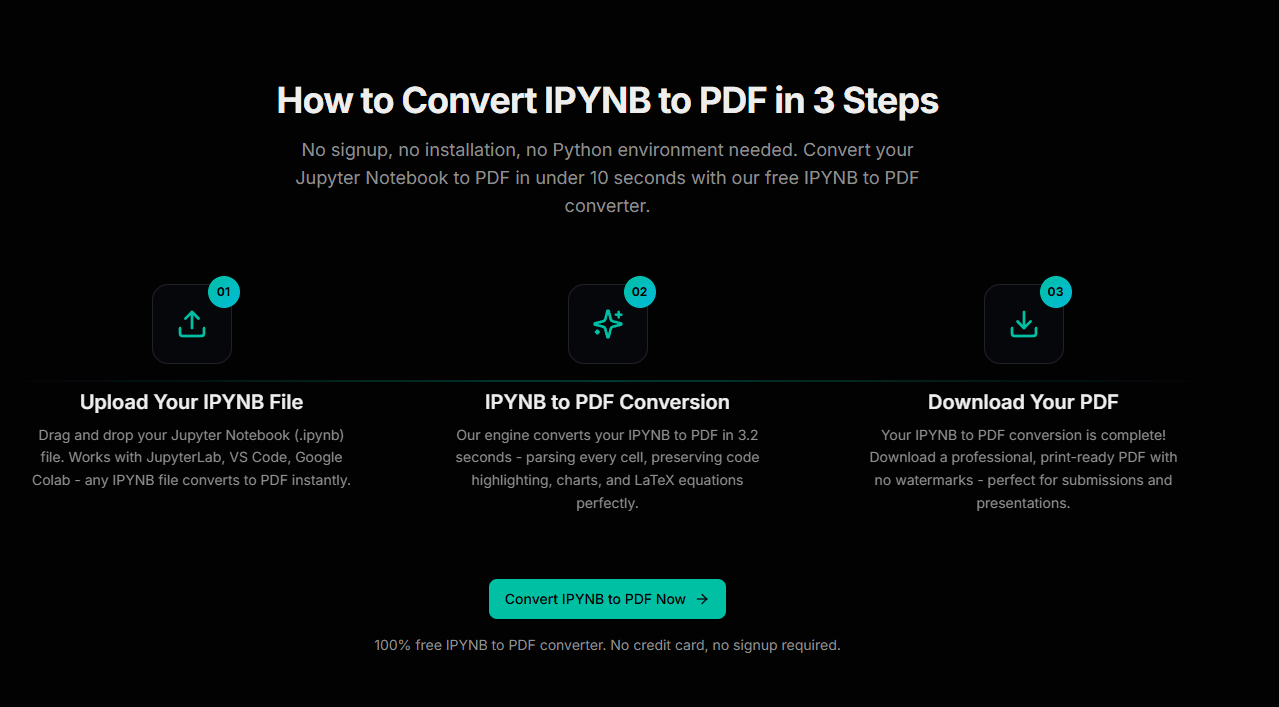 How to Convert IPYNB to PDF in 3 Steps

No signup, no installation, no Python environment needed. Convert your Jupyter Notebook to PDF in under 10 seconds with our free IPYNB to PDF converter.

01

Upload Your IPYNB File

Drag and drop your Jupyter Notebook (.ipynb) file. Works with JupyterLab, VS Code, Google Colab - any IPYNB file converts to PDF instantly.

02

IPYNB to PDF Conversion

Our engine converts your IPYNB to PDF in 3.2 seconds - parsing every cell, preserving code highlighting, charts, and LaTeX equations perfectly.

03

Download Your PDF

Your IPYNB to PDF conversion is complete! Download a professional, print-ready PDF with no watermarks - perfect for submissions and presentations.

Convert IPYNB to PDF Now →

100% free IPYNB to PDF converter. No credit card, no signup required.