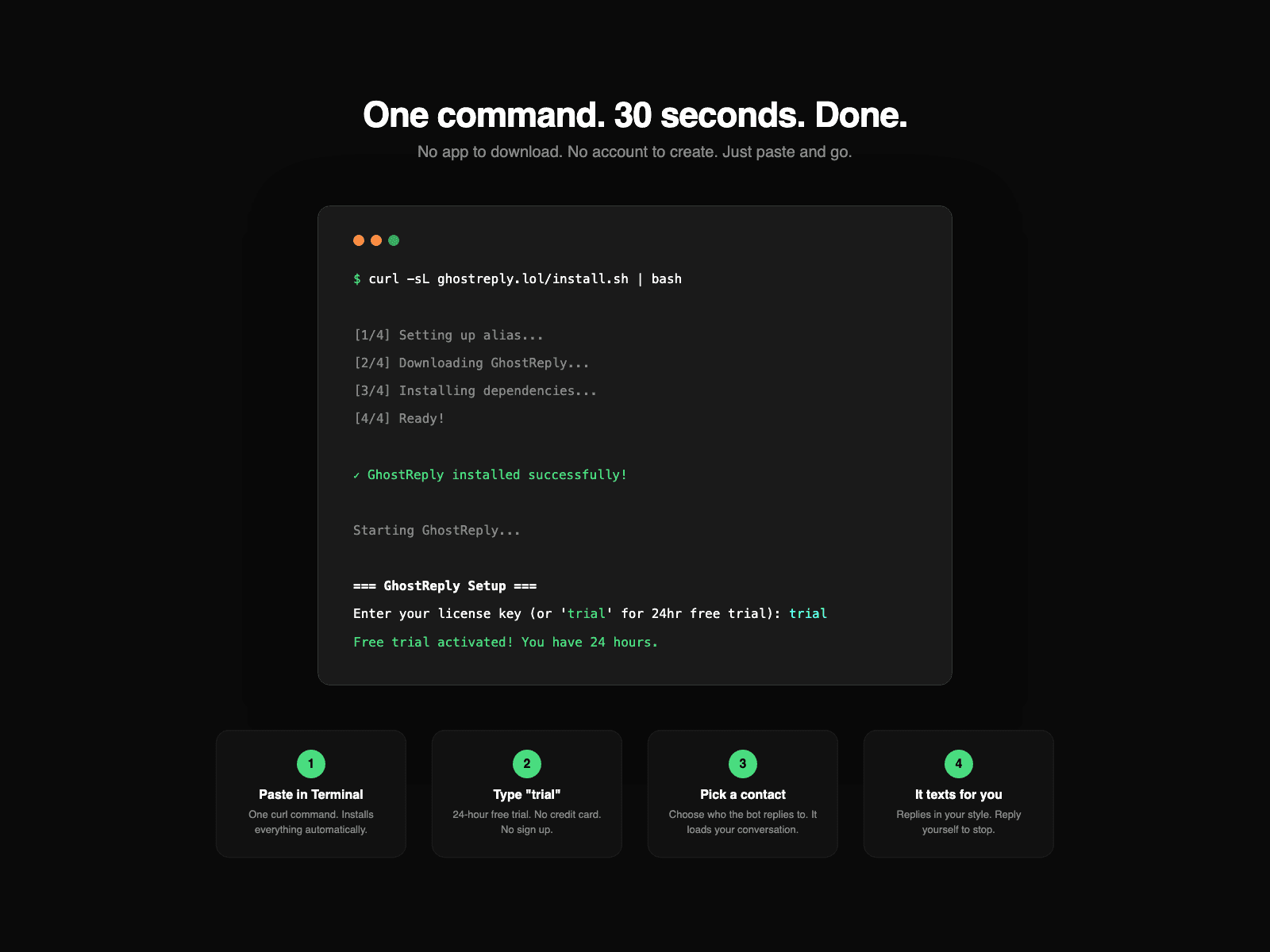 One command. 30 seconds. Done.

No app to download. No account to create. Just paste and go.

$ curl -sL ghostreply.lol/install.sh | bash

[1/4] Setting up alias...

[2/4] Downloading GhostReply...

[3/4] Installing dependencies...

[4/4] Ready!

✓ GhostReply installed successfully!

Starting GhostReply...

=== GhostReply Setup ===

Enter your license key (or 'trial' for 24hr free trial): trial

Free trial activated! You have 24 hours.

1

Paste in Terminal

One curl command. Installs everything automatically.

2

Type "trial"

24-hour free trial. No credit card. No sign up.

3

Pick a contact

Choose who the bot replies to. It loads your conversation.

4

It texts for you

Replies in your style. Reply yourself to stop.