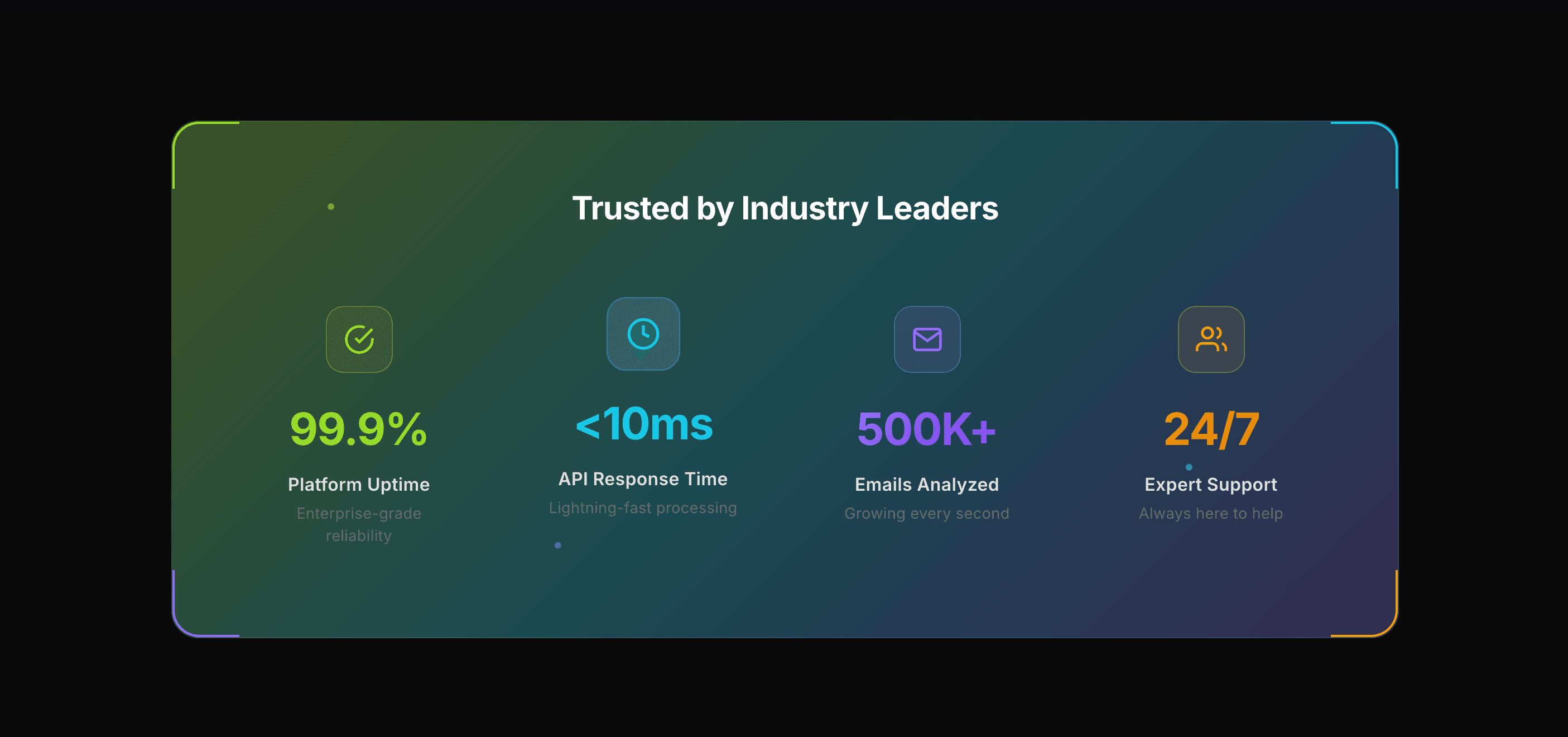 Trusted by Industry Leaders

99.9%

Platform Uptime

Enterprise-grade reliability

<10ms

API Response Time

Lightning-fast processing

500K+

Emails Analyzed

Growing every second

24/7

Expert Support

Always here to help