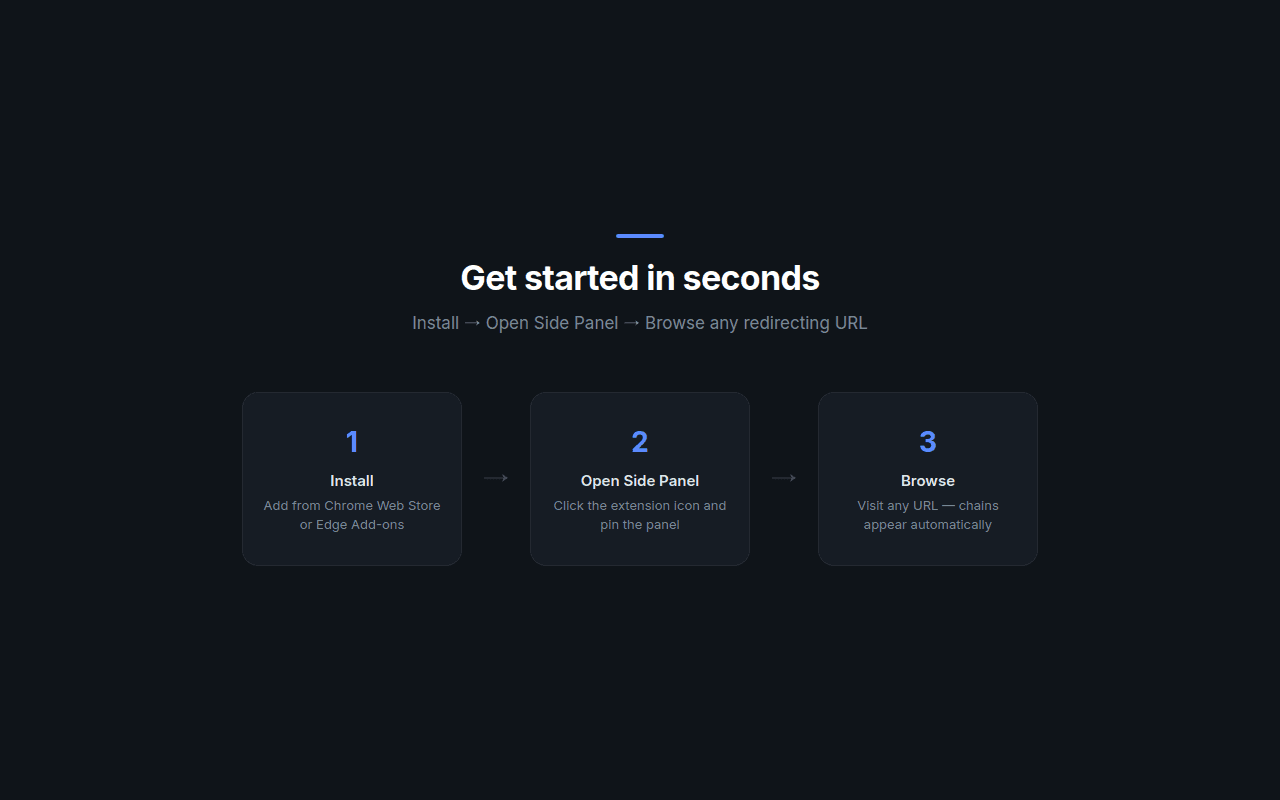 Get started in seconds

Install → Open Side Panel → Browse any redirecting URL

1
Install
Add from Chrome Web Store or Edge Add-ons

→

2
Open Side Panel
Click the extension icon and pin the panel

→

3
Browse
Visit any URL — chains appear automatically