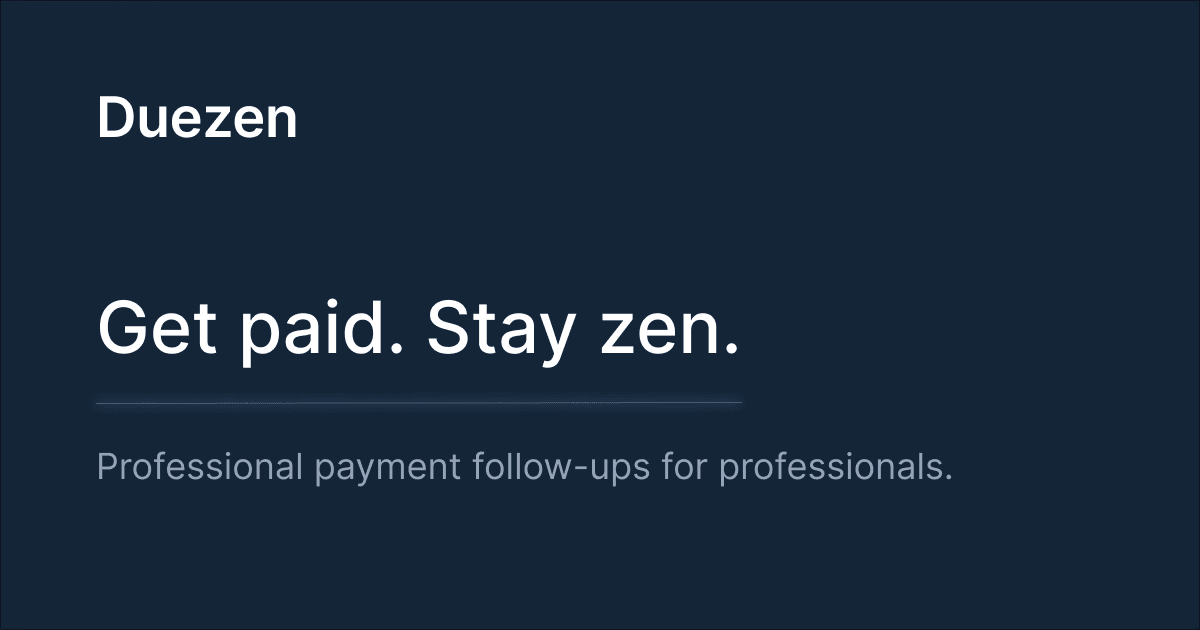 Duezen

Get paid. Stay zen.

Professional payment follow-ups for professionals.