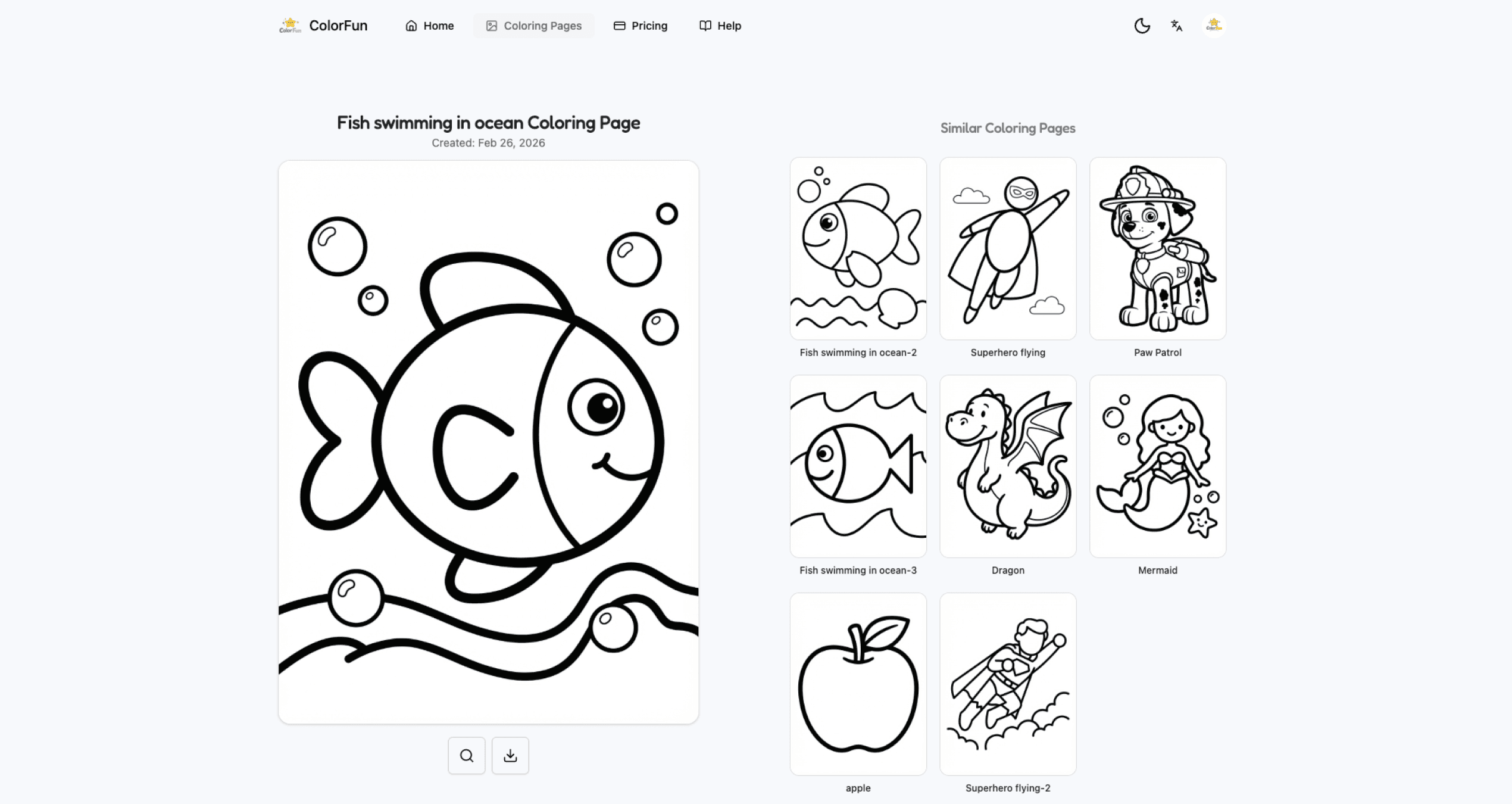 ColorFun  Home  Coloring Pages  Pricing  Help

Fish swimming in ocean Coloring Page
Created: Feb 26, 2026

Similar Coloring Pages

Fish swimming in ocean-2
Superhero flying
Paw Patrol
Fish swimming in ocean-3
Dragon
Mermaid
apple
Superhero flying-2